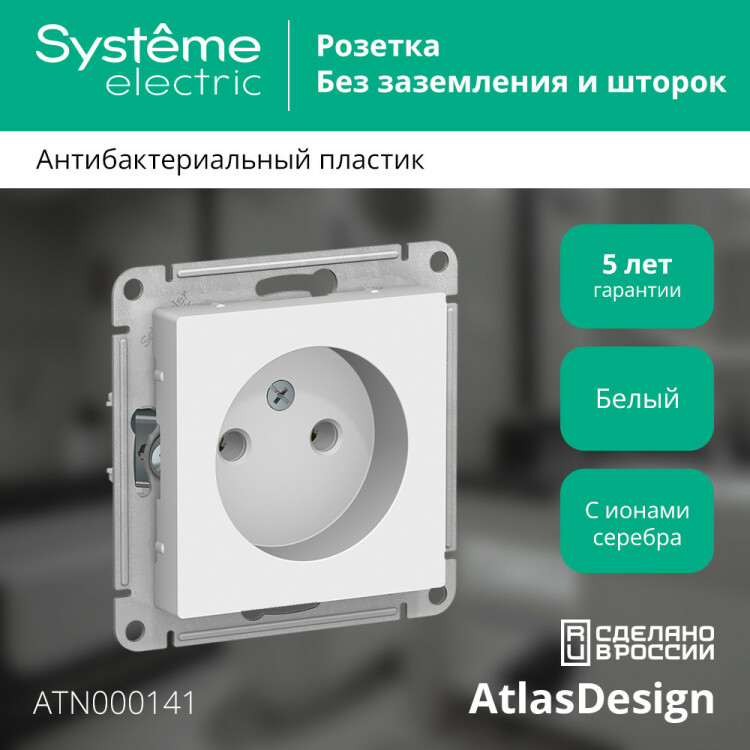 Systême electric

Розетка
Без заземления и шторок

Антибактериальный пластик

5 лет
гарантии

Белый

С ионами
серебра

RU СДЕЛАНО В РОССИИ

ATN000141

AtlasDesign